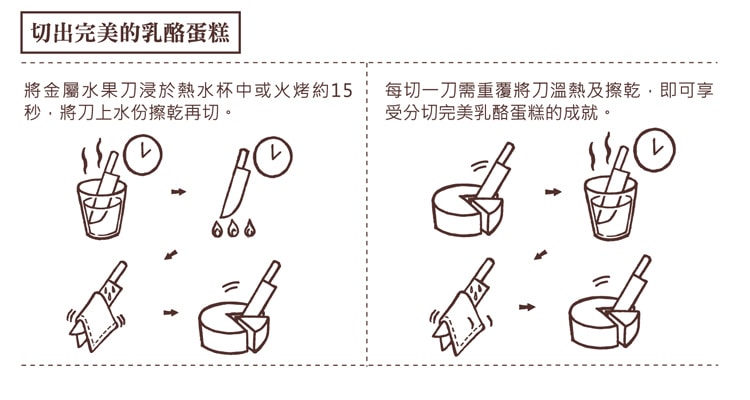 切出完美的乳酪蛋糕

將金屬水果刀浸於熱水杯中或火烤約15秒，將刀上水份擦乾再切。

每切一刀需重覆將刀溫熱及擦乾，即可享受分切完美乳酪蛋糕的成就。